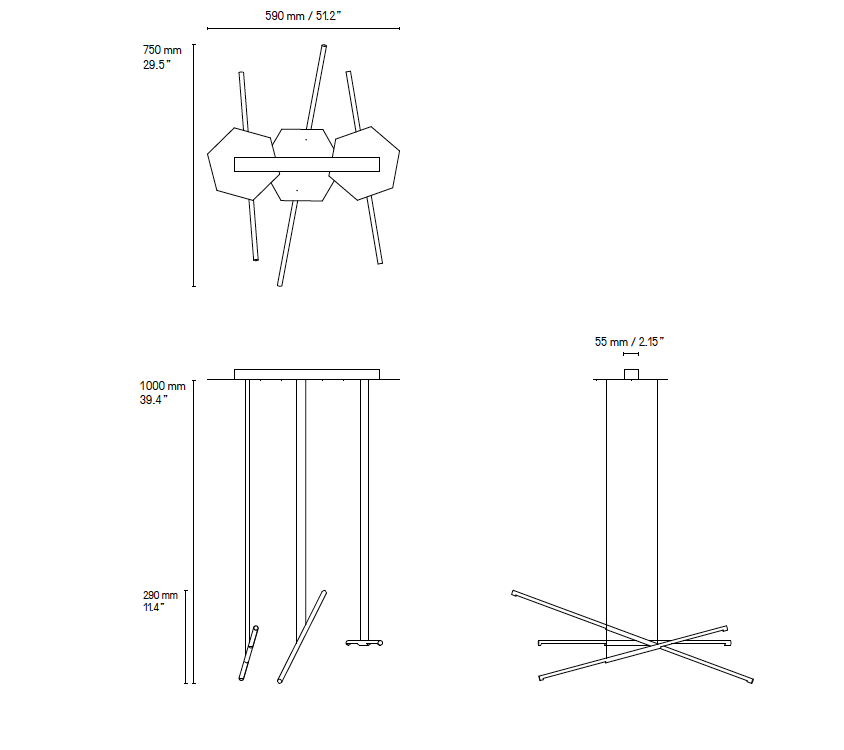 590 mm / 51.2"

750 mm
29.5"

55 mm / 2.15"

1000 mm
39.4"

290 mm
11.4"