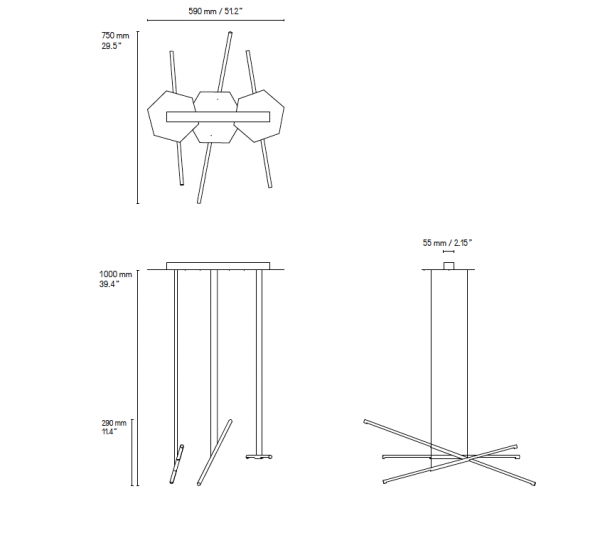 590 mm / 51.2"

750 mm
29.5"

55 mm / 2.15"

1000 mm
39.4"

290 mm
11.4"